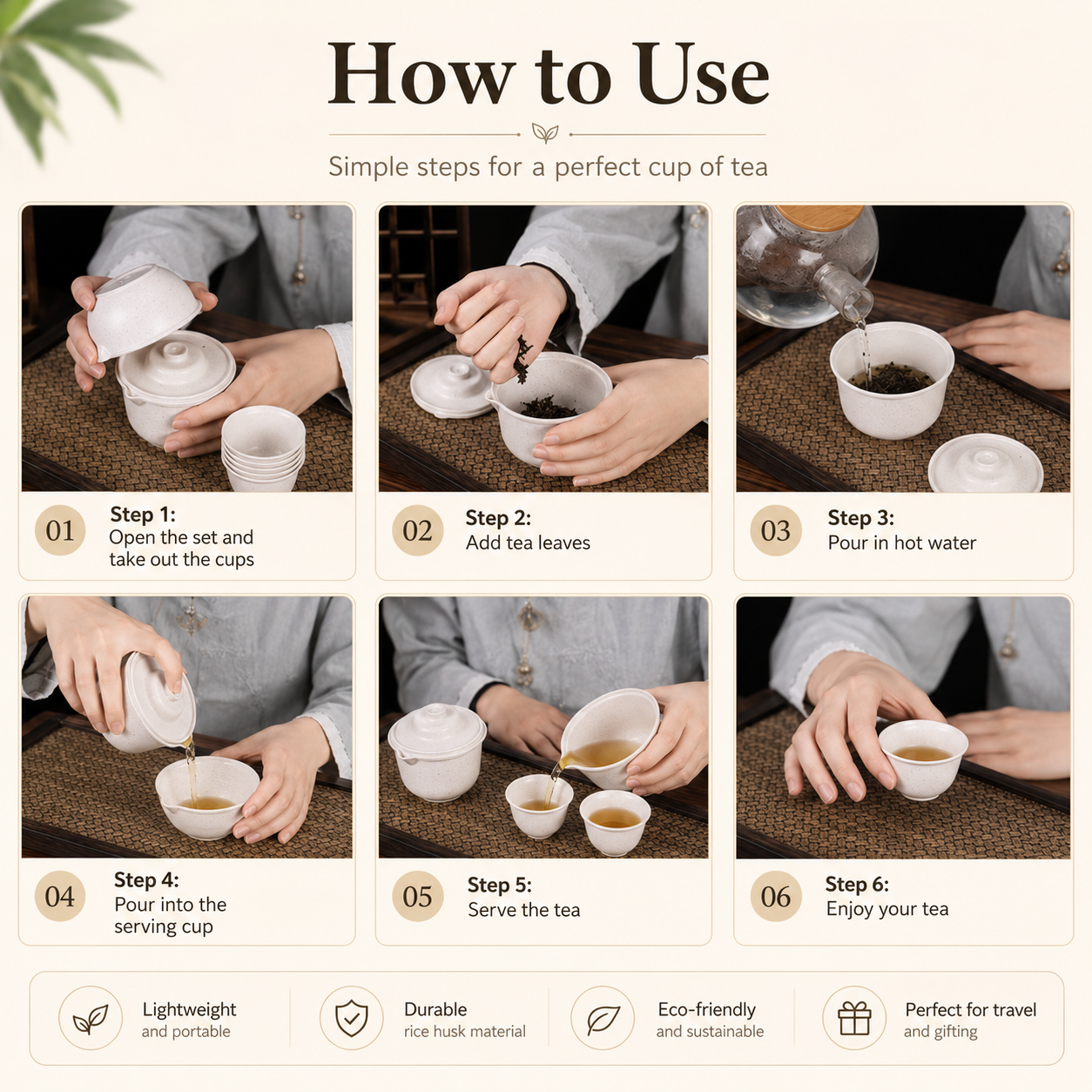 How to Use

Simple steps for a perfect cup of tea

01 Step 1: Open the set and take out the cups

02 Step 2: Add tea leaves

03 Step 3: Pour in hot water

04 Step 4: Pour into the serving cup

05 Step 5: Serve the tea

06 Step 6: Enjoy your tea

Lightweight and portable

Durable rice husk material

Eco-friendly and sustainable

Perfect for travel and gifting